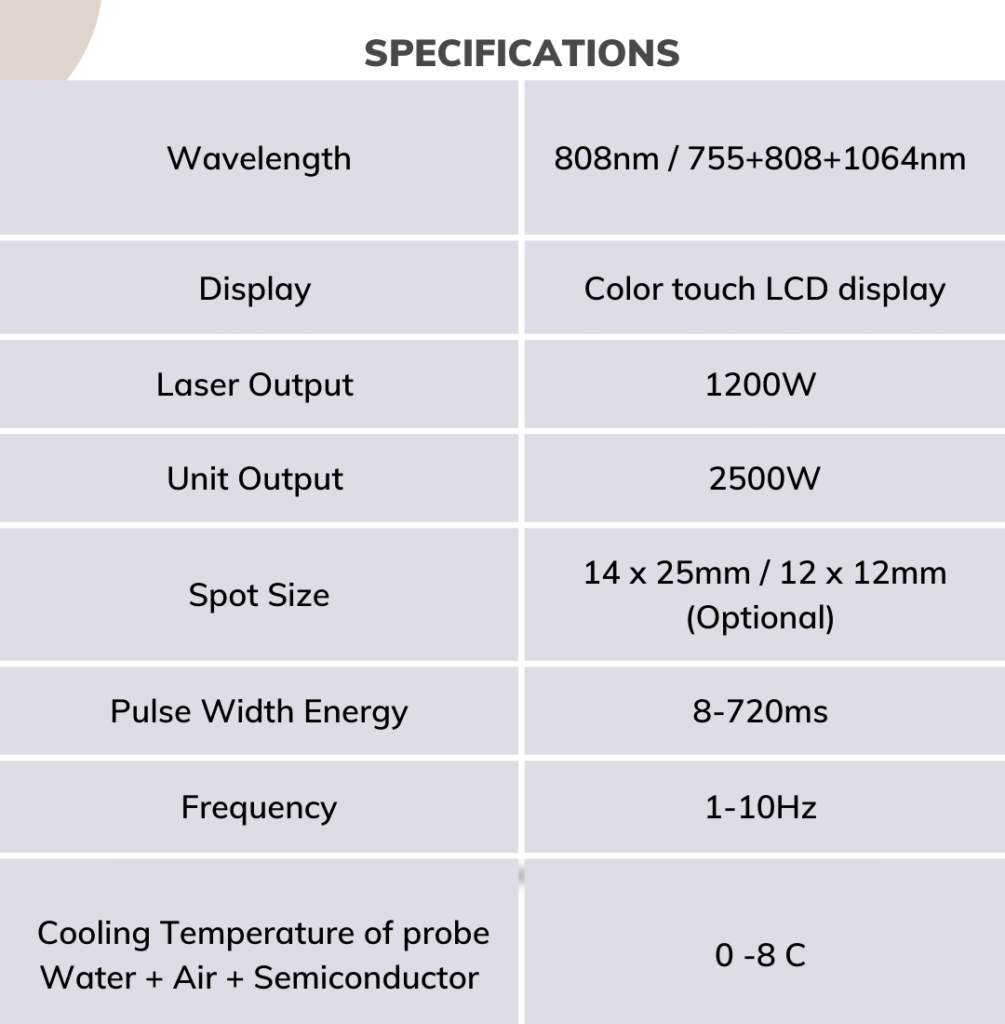 SPECIFICATIONS

| | |
|---|---|
| Wavelength | 808nm / 755+808+1064nm |
| Display | Color touch LCD display |
| Laser Output | 1200W |
| Unit Output | 2500W |
| Spot Size | 14 x 25mm / 12 x 12mm (Optional) |
| Pulse Width Energy | 8-720ms |
| Frequency | 1-10Hz |
| Cooling Temperature of probe Water + Air + Semiconductor | 0 -8 C |